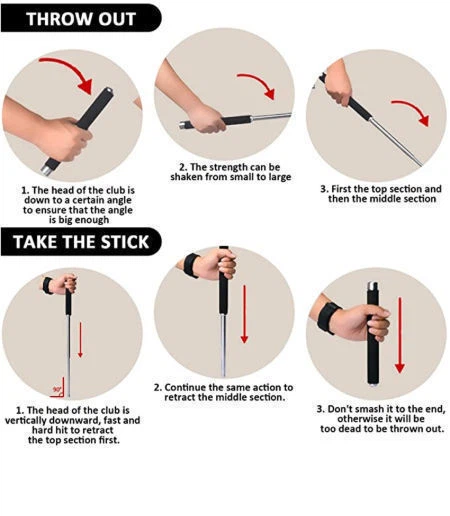 THROW OUT

1. The head of the club is down to a certain angle to ensure that the angle is big enough

2. The strength can be shaken from small to large

3. First the top section and then the middle section

TAKE THE STICK

90°

1. The head of the club is vertically downward, fast and hard hit to retract the top section first.

2. Continue the same action to retract the middle section.

3. Don't smash it to the end, otherwise it will be too dead to be thrown out.